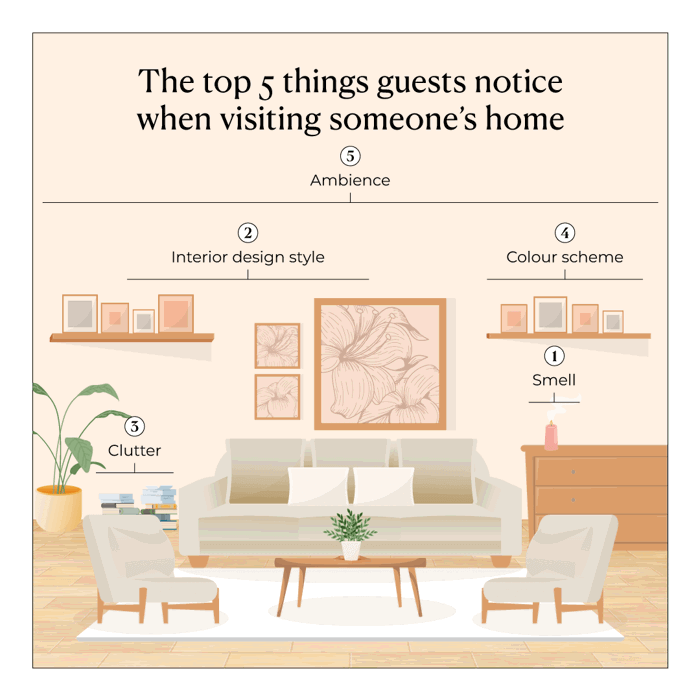 The top 5 things guests notice when visiting someone's home

5
Ambience

2
Interior design style

4
Colour scheme

1
Smell

3
Clutter